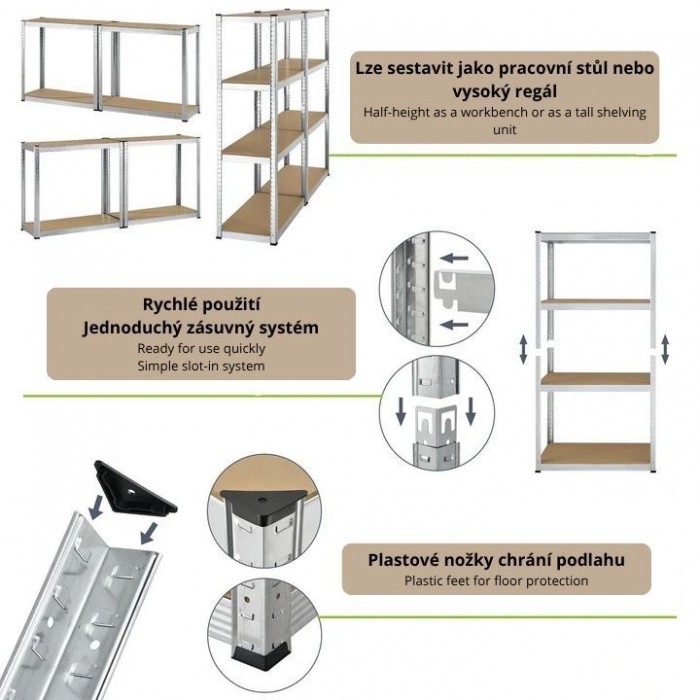 Lze sestavit jako pracovní stůl nebo vysoký regál
Half-height as a workbench or as a tall shelving unit

Rychlé použití
Jednoduchý zásuvný systém
Ready for use quickly
Simple slot-in system

Plastové nožky chrání podlahu
Plastic feet for floor protection