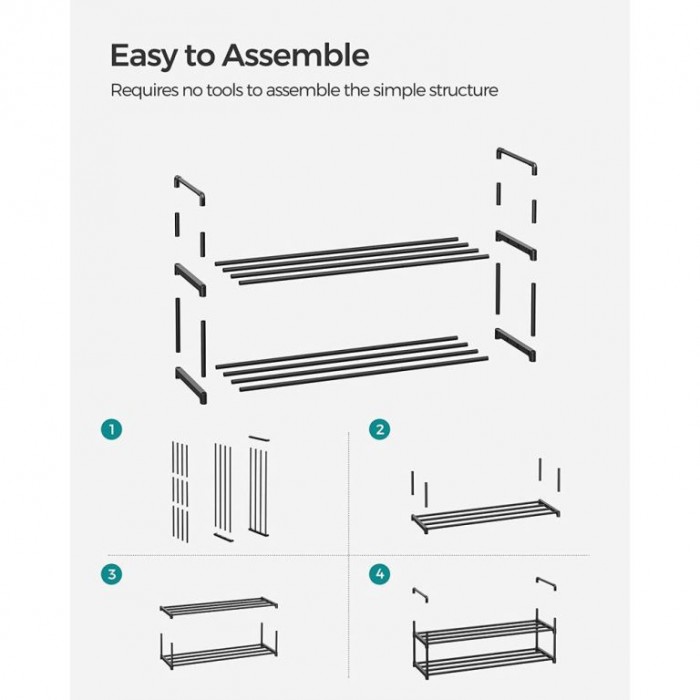 Easy to Assemble

Requires no tools to assemble the simple structure

1

2

3

4