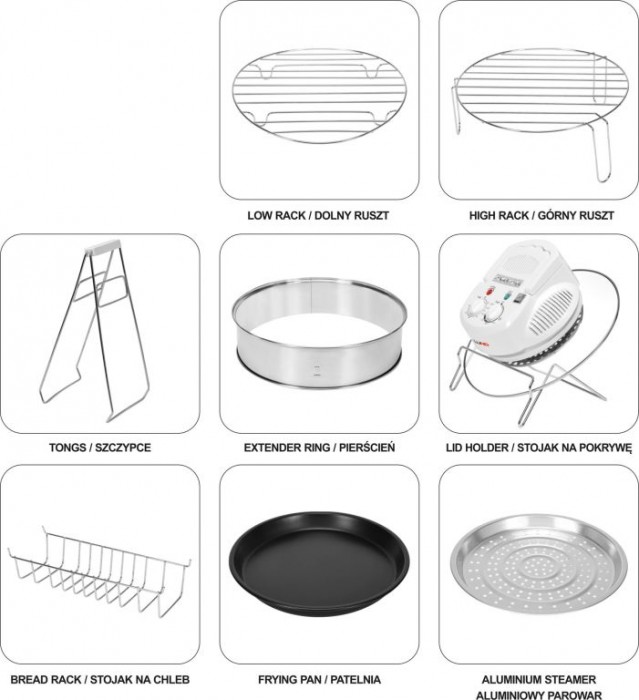 LOW RACK / DOLNY RUSZT

HIGH RACK / GÓRNY RUSZT

TONGS / SZCZYPCE

EXTENDER RING / PIERŚCIEŃ

LID HOLDER / STOJAK NA POKRYWĘ

BREAD RACK / STOJAK NA CHLEB

FRYING PAN / PATELNIA

ALUMINIUM STEAMER
ALUMINIOWY PAROWAR