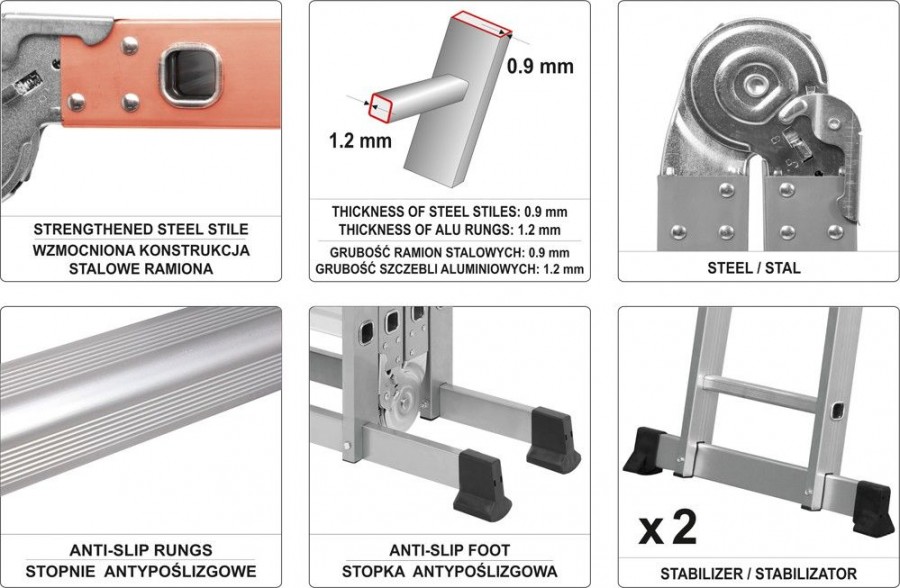 STRENGTHENED STEEL STILE
WZMOCNIONA KONSTRUKCJA STALOWE RAMIONA

0.9 mm
1.2 mm
THICKNESS OF STEEL STILES: 0.9 mm
THICKNESS OF ALU RUNGS: 1.2 mm
GRUBOŚĆ RAMION STALOWYCH: 0.9 mm
GRUBOŚĆ SZCZEBLI ALUMINIOWYCH: 1.2 mm

STEEL / STAL

ANTI-SLIP RUNGS
STOPNIE ANTYPOŚLIZGOWE

ANTI-SLIP FOOT
STOPKA ANTYPOŚLIZGOWA

x 2
STABILIZER / STABILIZATOR