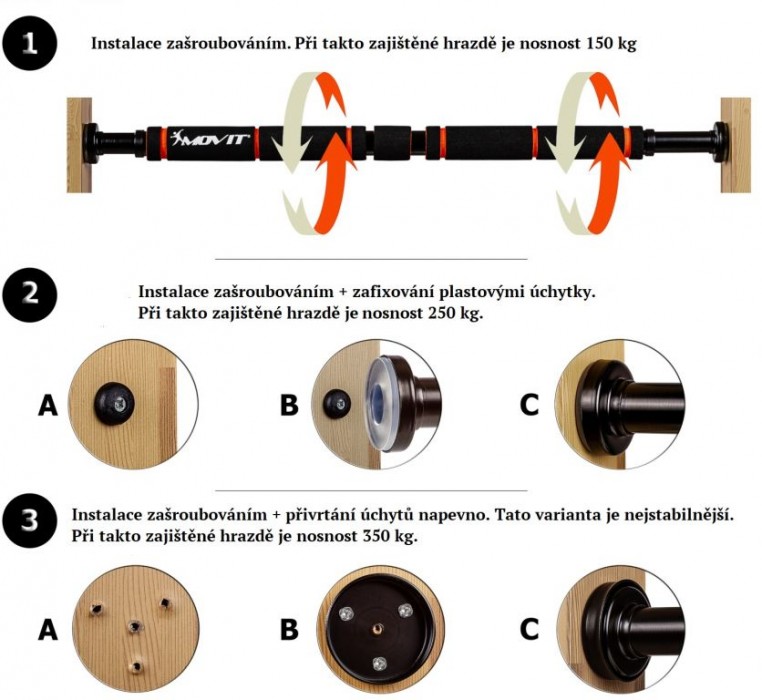 1

Instalace zašroubováním. Při takto zajištěné hrazdě je nosnost 150 kg

MOVIT

2

Instalace zašroubováním + zafixování plastovými úchytky.
Při takto zajištěné hrazdě je nosnost 250 kg.

A

B

C

3

Instalace zašroubováním + přivrtání úchytů napevno. Tato varianta je nejstabilnější.
Při takto zajištěné hrazdě je nosnost 350 kg.

A

B

C