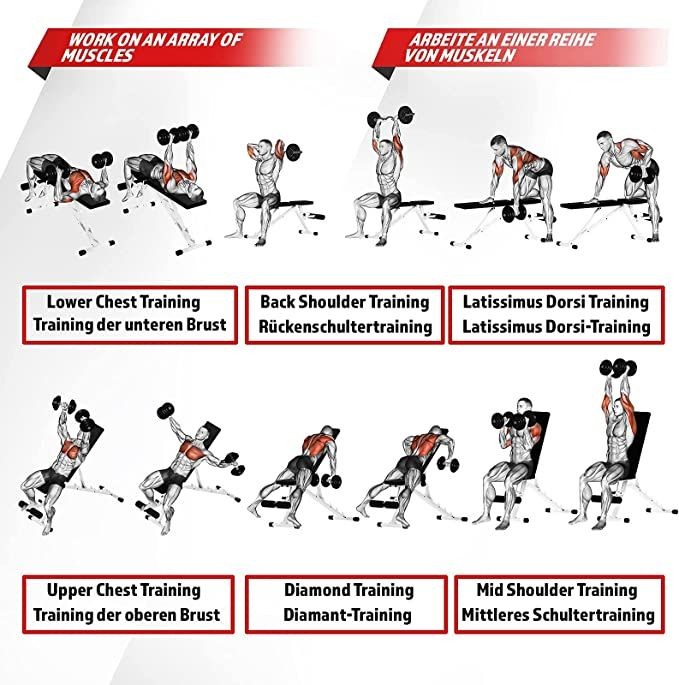 WORK ON AN ARRAY OF MUSCLES

ARBEITE AN EINER REIHE VON MUSKELN

Lower Chest Training
Training der unteren Brust

Back Shoulder Training
Rückenschultertraining

Latissimus Dorsi Training
Latissimus Dorsi-Training

Upper Chest Training
Training der oberen Brust

Diamond Training
Diamant-Training

Mid Shoulder Training
Mittleres Schultertraining